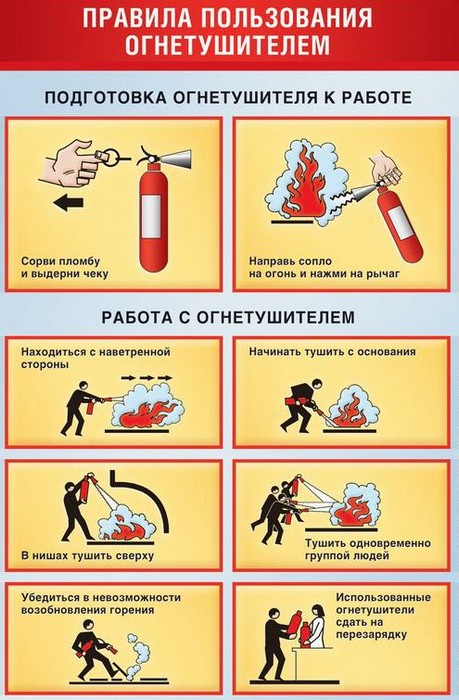 ПРАВИЛА ПОЛЬЗОВАНИЯ ОГНЕТУШИТЕЛЕМ

ПОДГОТОВКА ОГНЕТУШИТЕЛЯ К РАБОТЕ

Сорви пломбу и выдерни чеку

Направь сопло на огонь и нажми на рычаг

РАБОТА С ОГНЕТУШИТЕЛЕМ

Находиться с наветренной стороны

Начинать тушить с основания

В нишах тушить сверху

Тушить одновременно группой людей

Убедиться в невозможности возобновления горения

Использованные огнетушители сдать на перезарядку